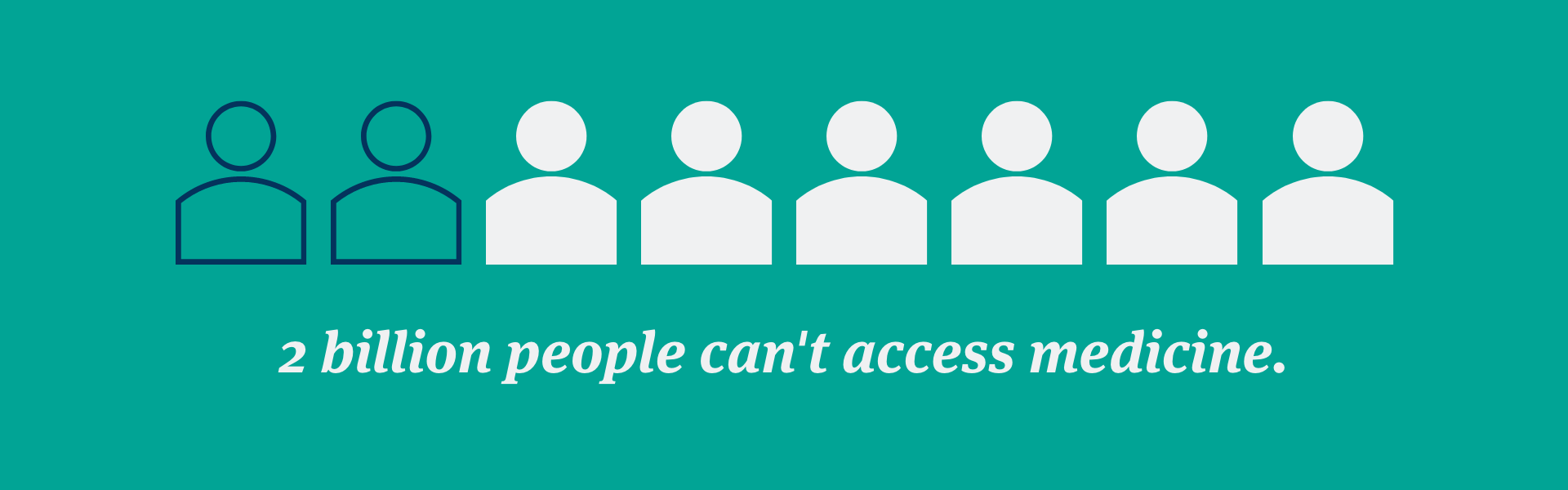 2 billion people can't access medicine.